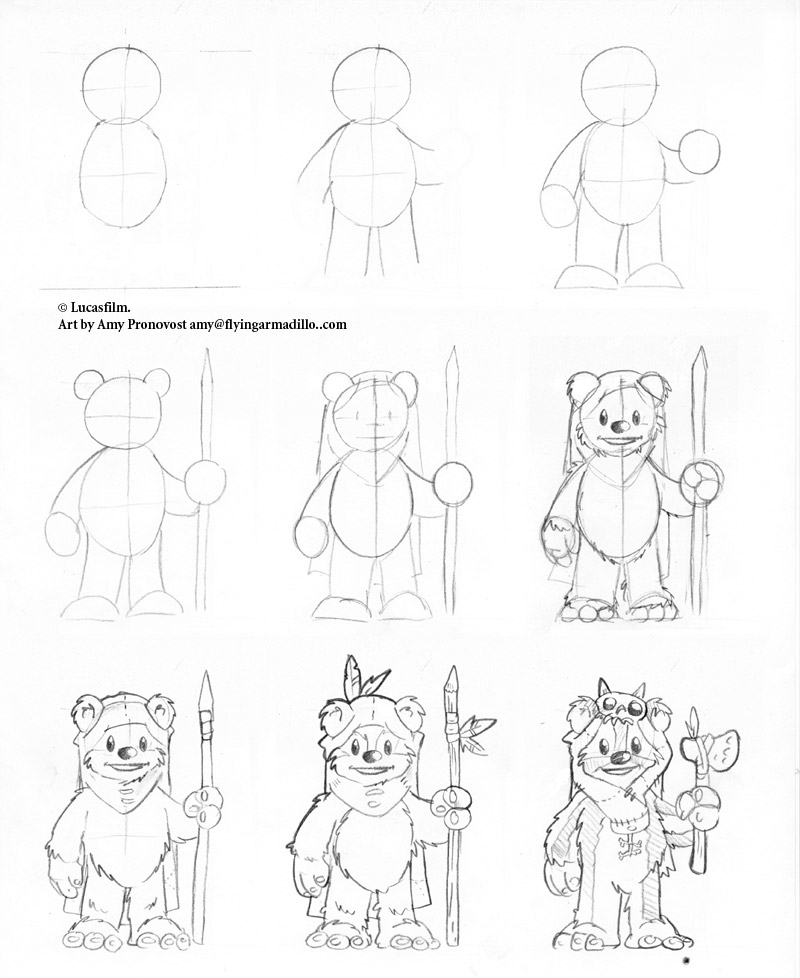 © Lucasfilm.
Art by Amy Pronovost amy@flyingarmadillo..com