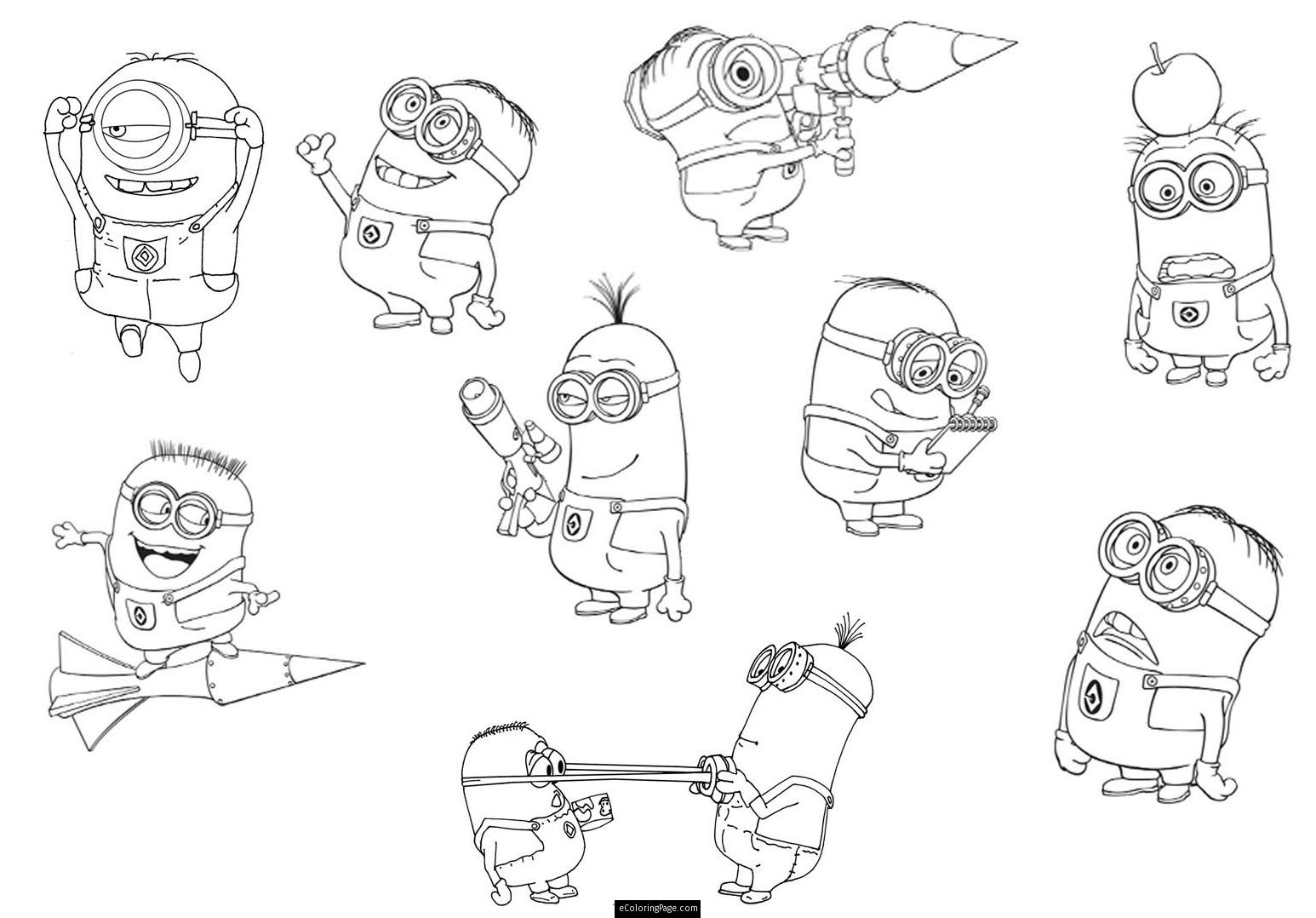 eColoringPage.com