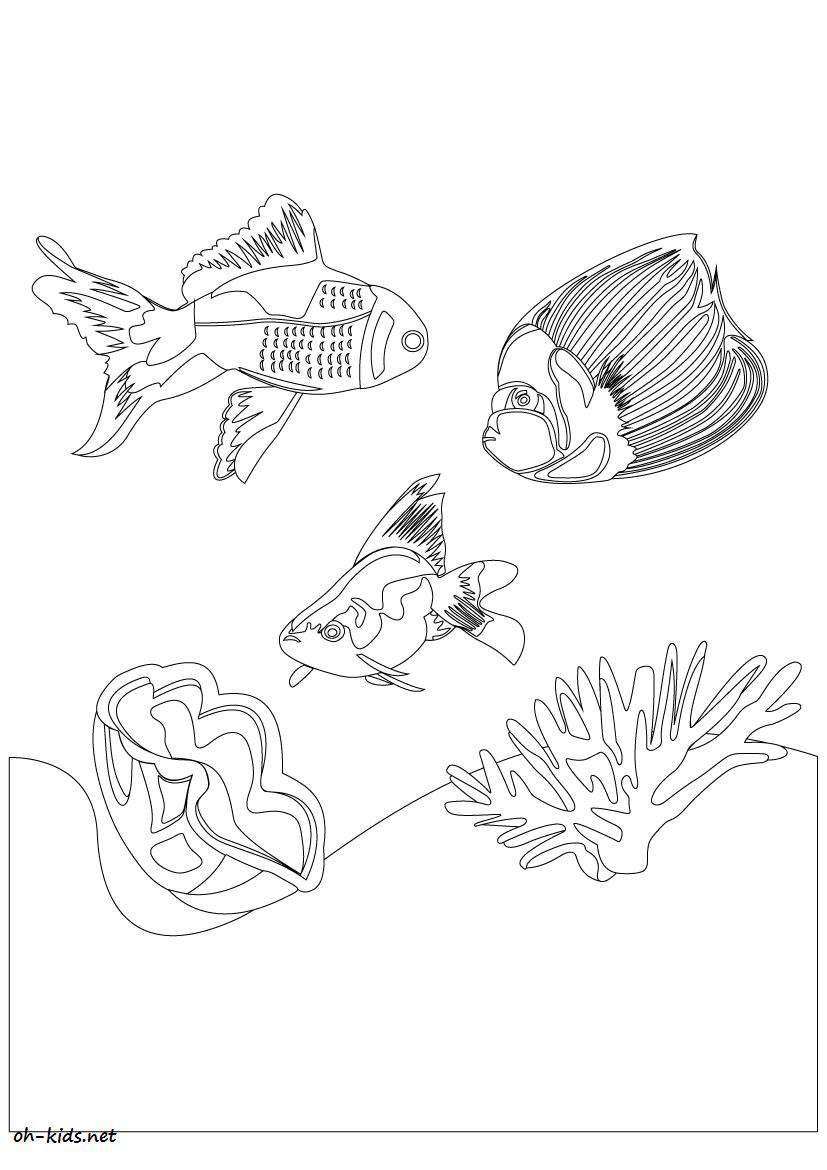 oh-kids.net